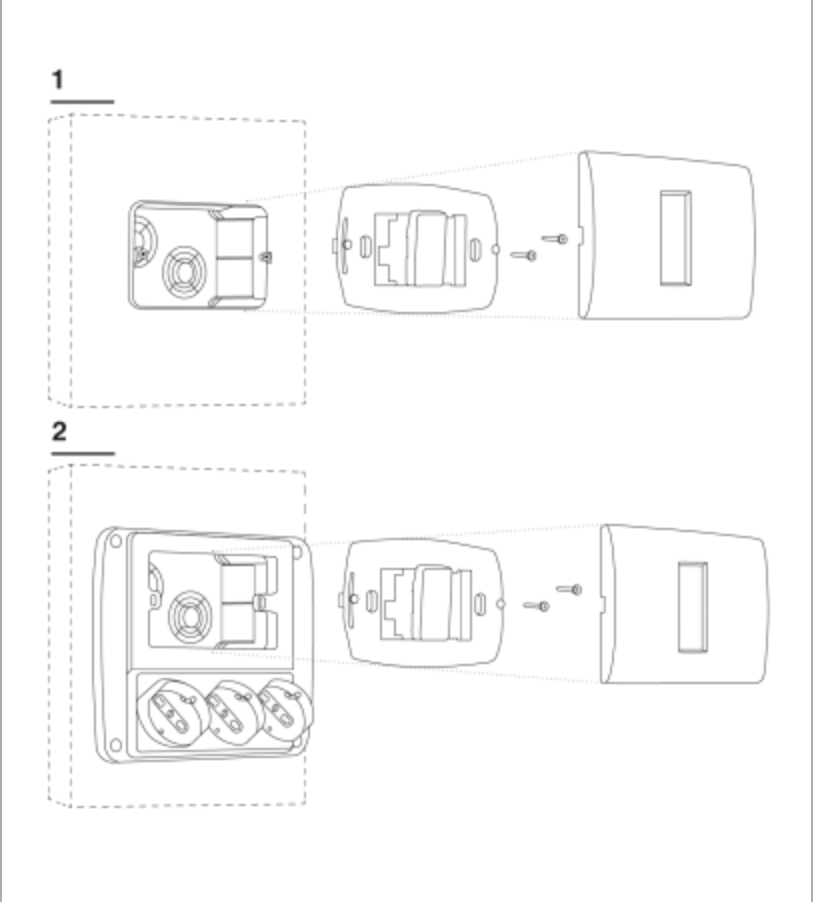 1

2